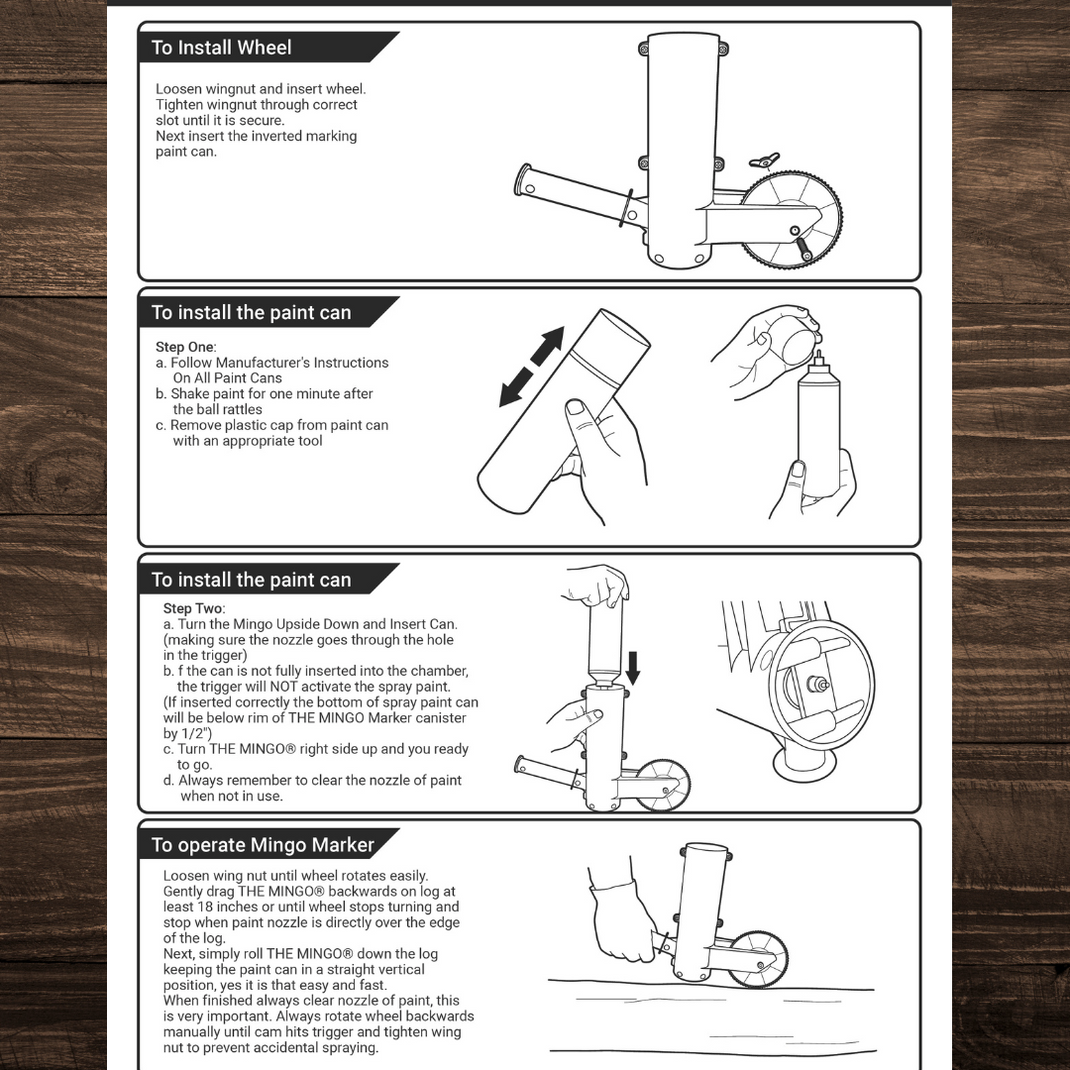 To Install Wheel

Loosen wingnut and insert wheel. Tighten wingnut through correct slot until it is secure.
Next insert the inverted marking paint can.

To install the paint can

Step One:
a. Follow Manufacturer's Instructions On All Paint Cans
b. Shake paint for one minute after the ball rattles
c. Remove plastic cap from paint can with an appropriate tool

To install the paint can

Step Two:
a. Turn the Mingo Upside Down and Insert Can. (making sure the nozzle goes through the hole in the trigger)
b. f the can is not fully inserted into the chamber, the trigger will NOT activate the spray paint.
(If inserted correctly the bottom of spray paint can will be below rim of THE MINGO Marker canister by 1/2")
c. Turn THE MINGO® right side up and you ready to go.
d. Always remember to clear the nozzle of paint when not in use.

To operate Mingo Marker

Loosen wing nut until wheel rotates easily. Gently drag THE MINGO® backwards on log at least 18 inches or until wheel stops turning and stop when paint nozzle is directly over the edge of the log.
Next, simply roll THE MINGO® down the log keeping the paint can in a straight vertical position, yes it is that easy and fast.
When finished always clear nozzle of paint, this is very important. Always rotate wheel backwards manually until cam hits trigger and tighten wing nut to prevent accidental spraying.