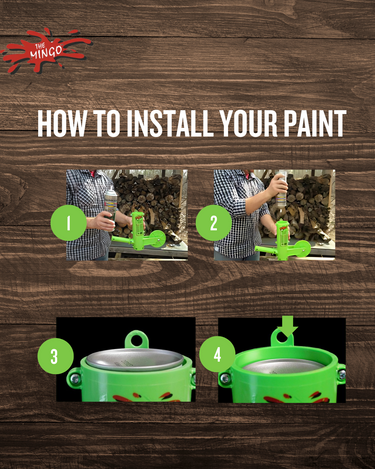 THE MINGO

HOW TO INSTALL YOUR PAINT

1

2

3

4